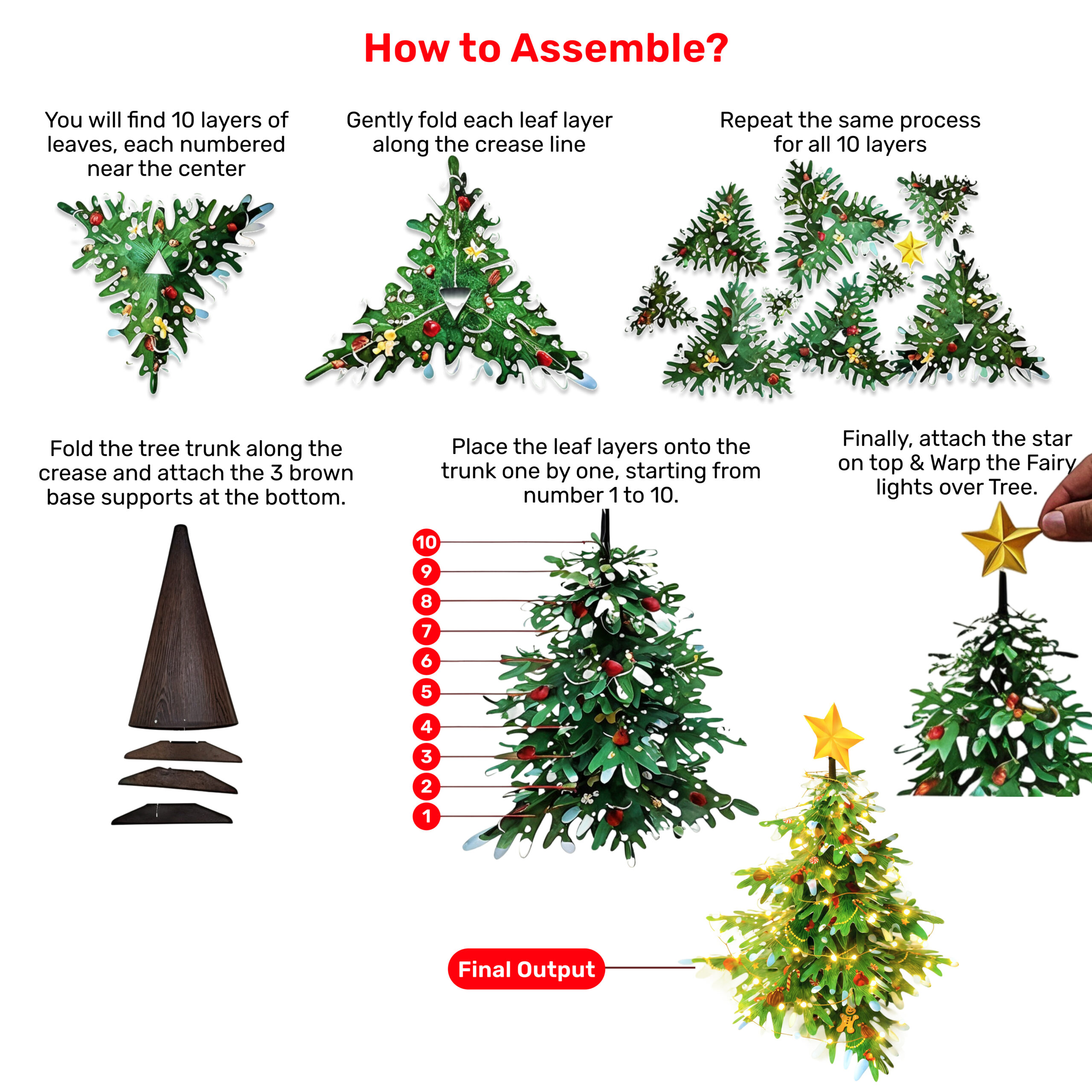 How to Assemble?

You will find 10 layers of leaves, each numbered near the center

Gently fold each leaf layer along the crease line

Repeat the same process for all 10 layers

Fold the tree trunk along the crease and attach the 3 brown base supports at the bottom.

Place the leaf layers onto the trunk one by one, starting from number 1 to 10.

Finally, attach the star on top & Warp the Fairy lights over Tree.

10
9
8
7
6
5
4
3
2
1

Final Output