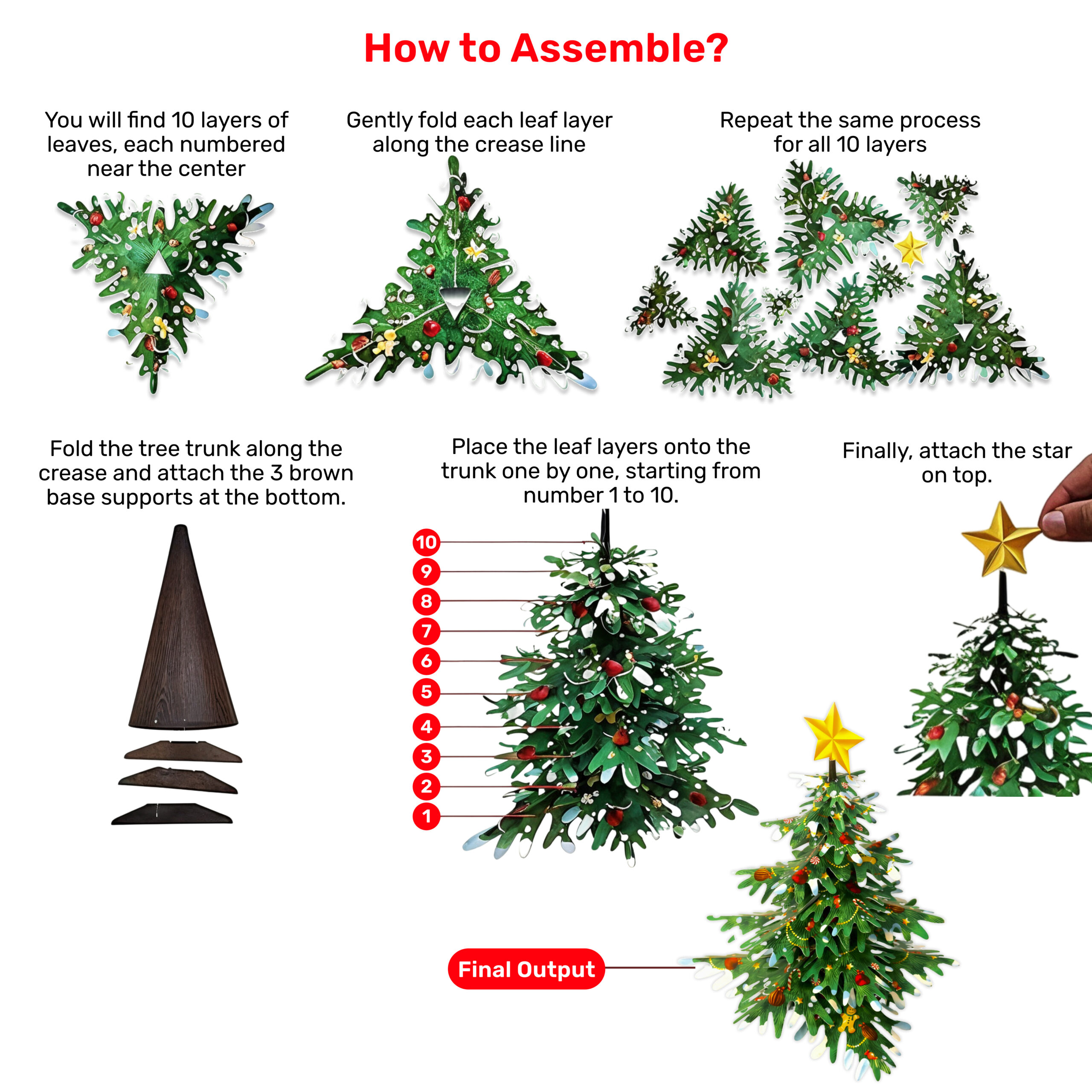 How to Assemble?

You will find 10 layers of leaves, each numbered near the center

Gently fold each leaf layer along the crease line

Repeat the same process for all 10 layers

Fold the tree trunk along the crease and attach the 3 brown base supports at the bottom.

Place the leaf layers onto the trunk one by one, starting from number 1 to 10.

Finally, attach the star on top.

10
9
8
7
6
5
4
3
2
1

Final Output