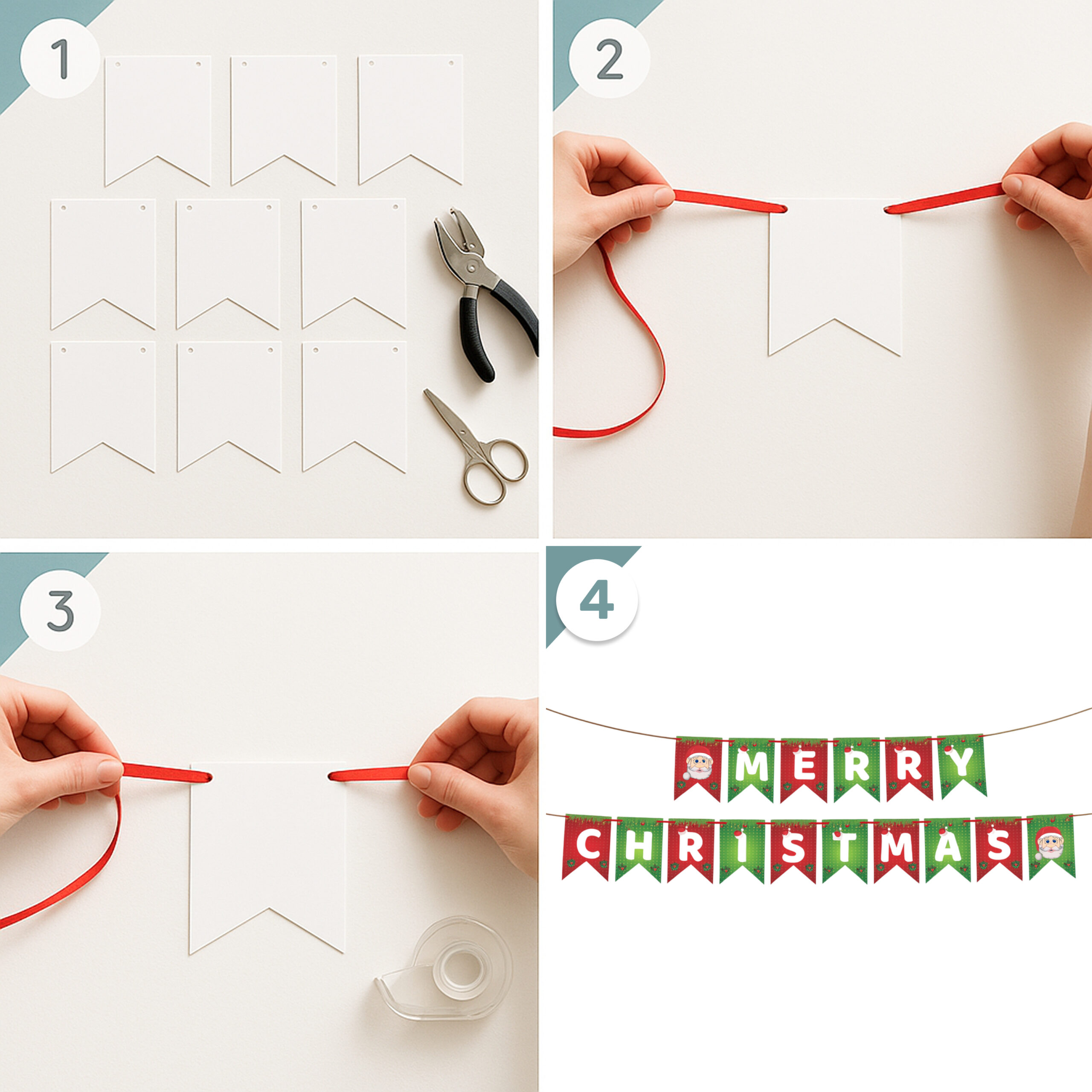 1

2

3

4

MERRY

CHRISTMAS