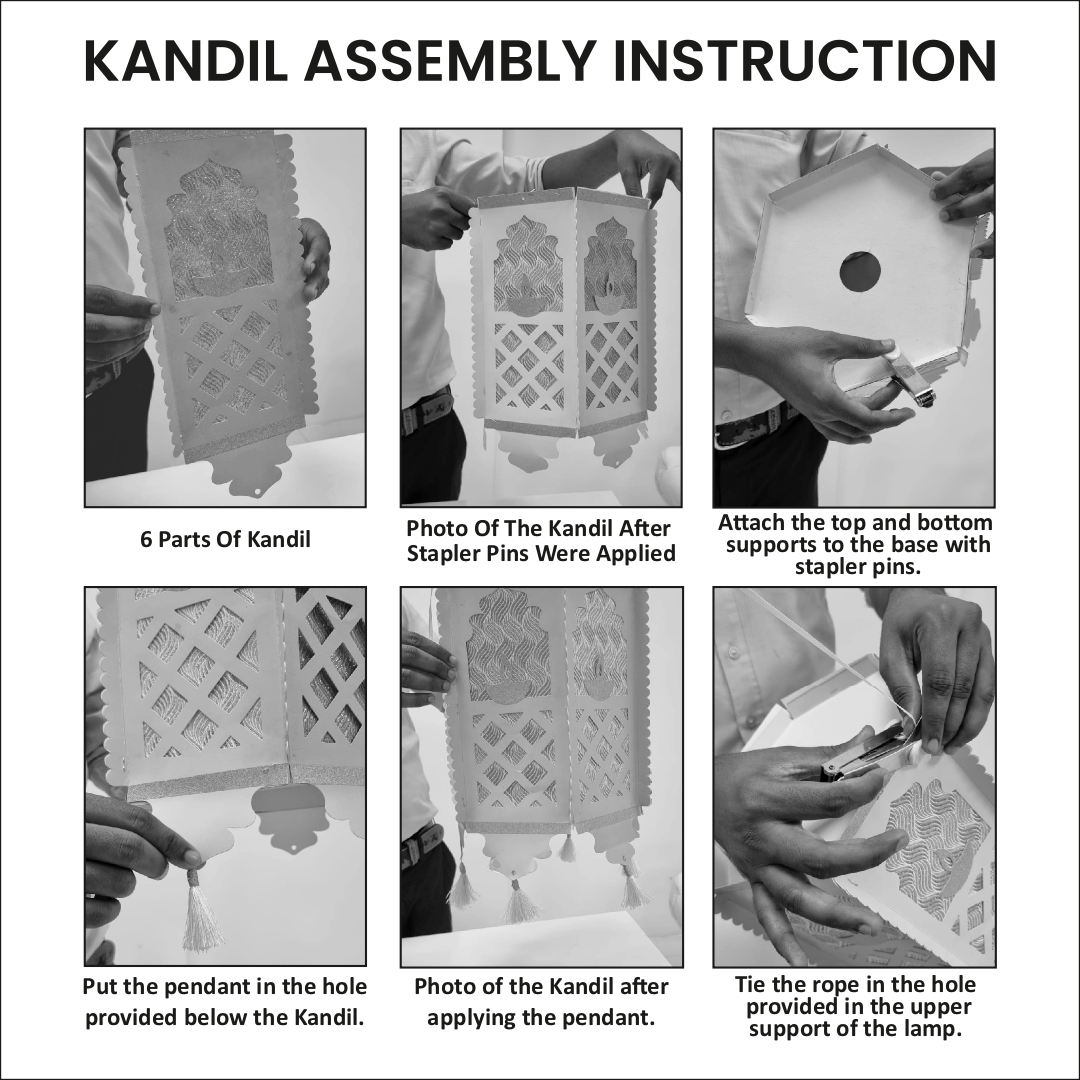 KANDIL ASSEMBLY INSTRUCTION

6 Parts Of Kandil

Photo Of The Kandil After Stapler Pins Were Applied

Attach the top and bottom supports to the base with stapler pins.

Put the pendant in the hole provided below the Kandil.

Photo of the Kandil after applying the pendant.

Tie the rope in the hole provided in the upper support of the lamp.